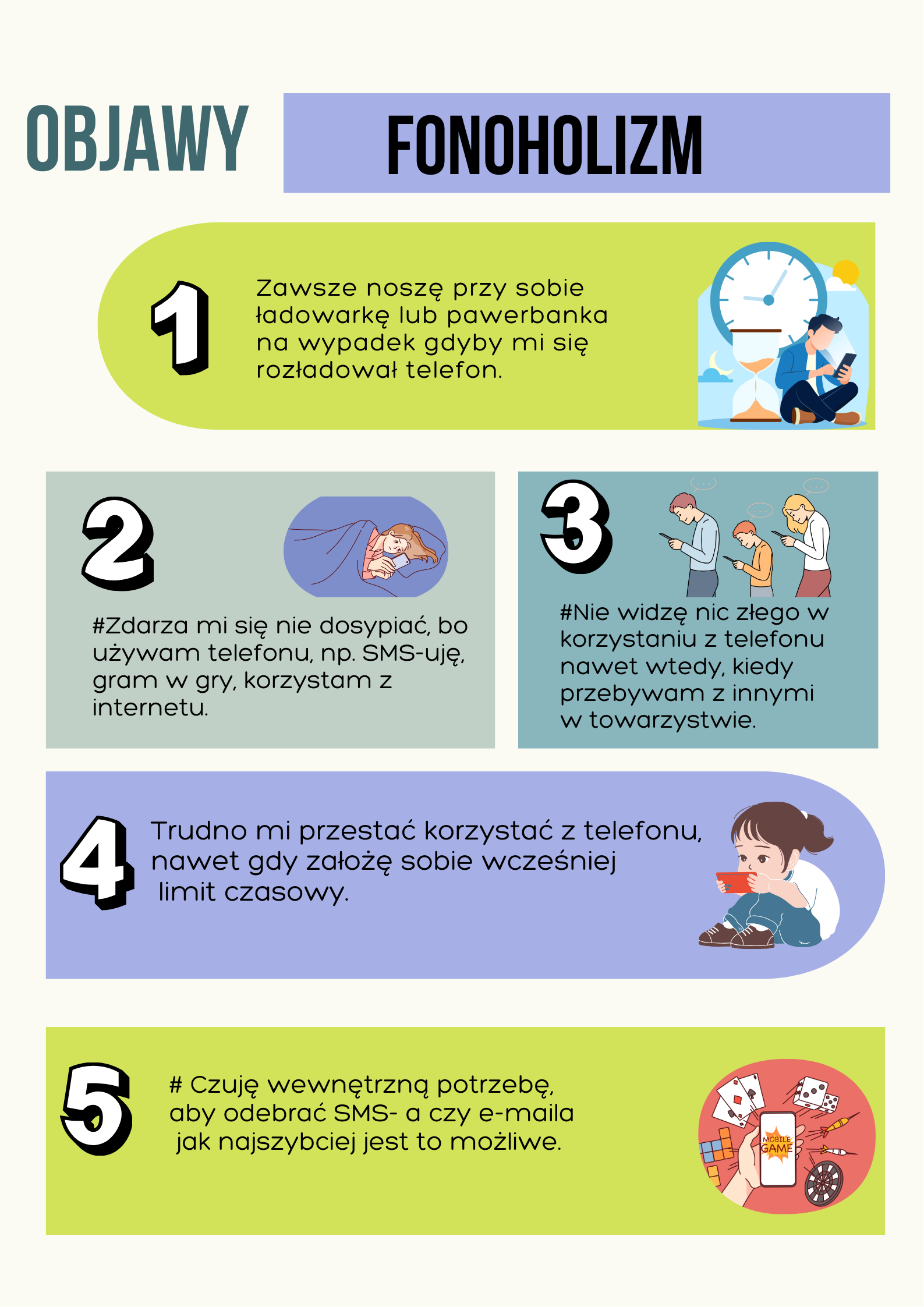 OBJAWY

FONOHOLIZM

1

Zawsze noszę przy sobie ładowarkę lub pawerbanka na wypadek gdyby mi się rozładował telefon.

2

#Zdarza mi się nie dosypiać, bo używam telefonu, np. SMS-uję, gram w gry, korzystam z internetu.

3

#Nie widzę nic złego w korzystaniu z telefonu nawet wtedy, kiedy przebywam z innymi w towarzystwie.

4

Trudno mi przestać korzystać z telefonu, nawet gdy założę sobie wcześniej limit czasowy.

5

# Czuję wewnętrzną potrzebę, aby odebrać SMS- a czy e-maila jak najszybciej jest to możliwe.

MOBILE GAME